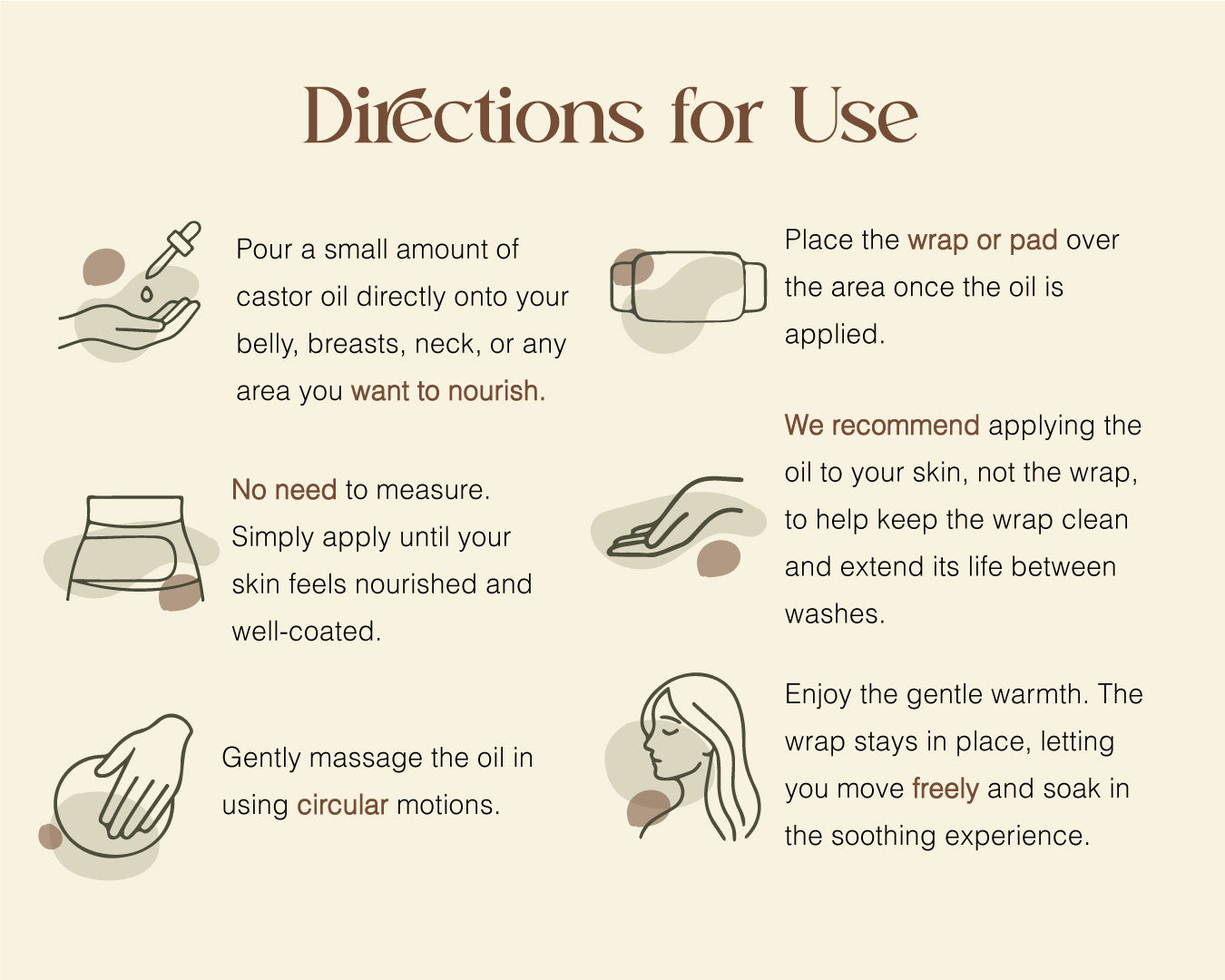 Directions for Use

Pour a small amount of castor oil directly onto your belly, breasts, neck, or any area you want to nourish.

No need to measure. Simply apply until your skin feels nourished and well-coated.

Gently massage the oil in using circular motions.

Place the wrap or pad over the area once the oil is applied.

We recommend applying the oil to your skin, not the wrap, to help keep the wrap clean and extend its life between washes.

Enjoy the gentle warmth. The wrap stays in place, letting you move freely and soak in the soothing experience.